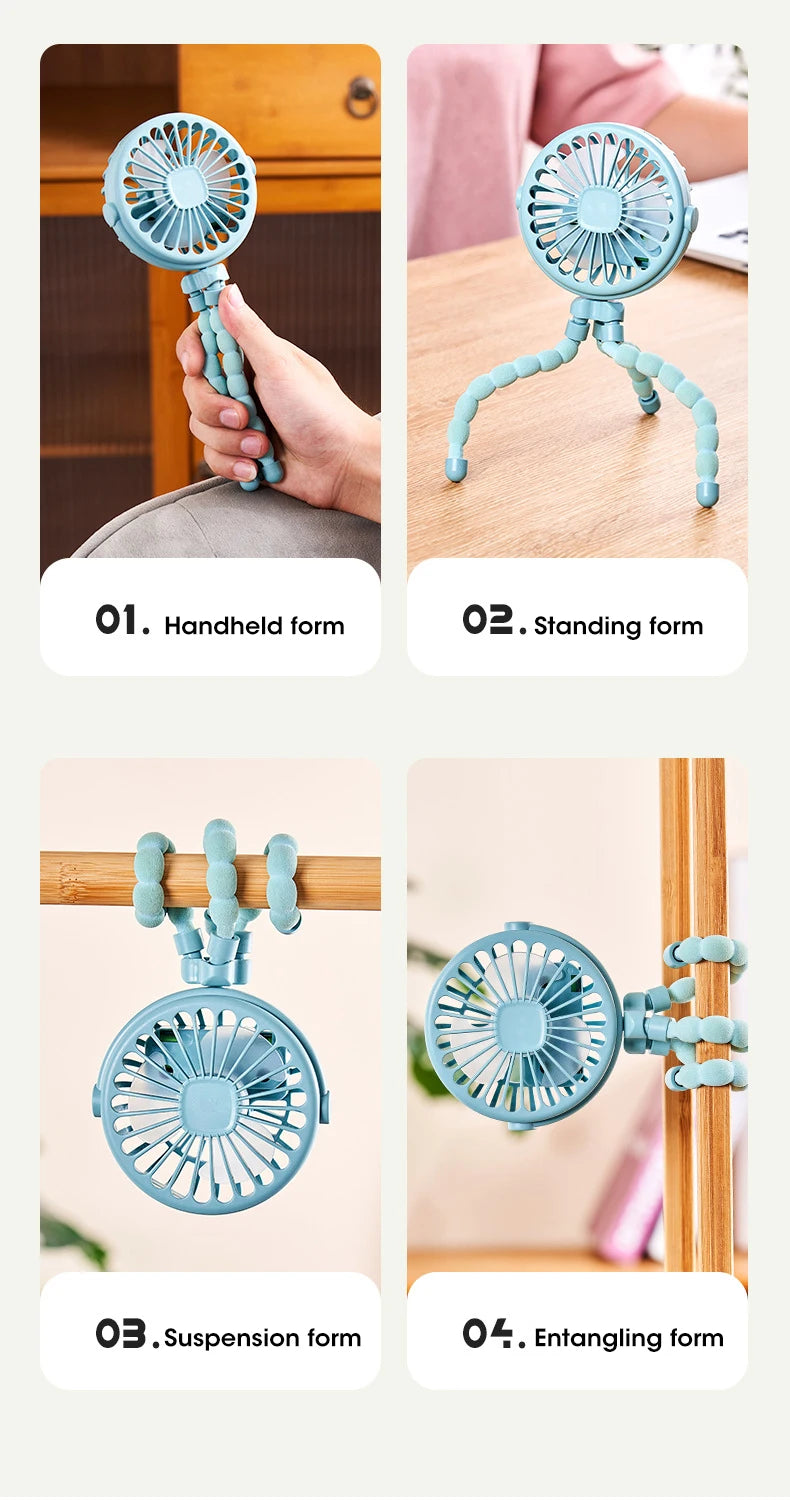 01. Handheld form

02. Standing form

03. Suspension form

04. Entangling form