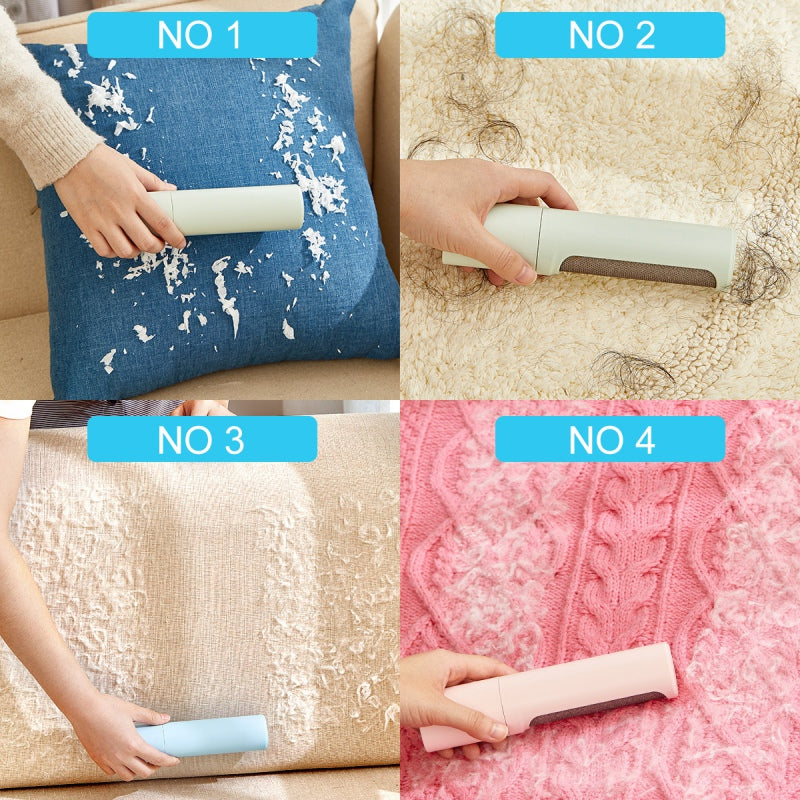 NO 1

NO 2

NO 3

NO 4