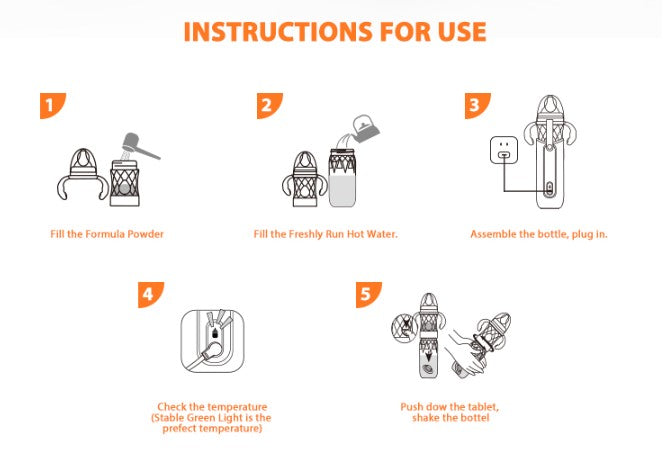 INSTRUCTIONS FOR USE

1

Fill the Formula Powder

2

Fill the Freshly Run Hot Water.

3

Assemble the bottle, plug in.

4

Check the temperature (Stable Green Light is the prefect temperature)

5

Push dow the tablet, shake the bottel