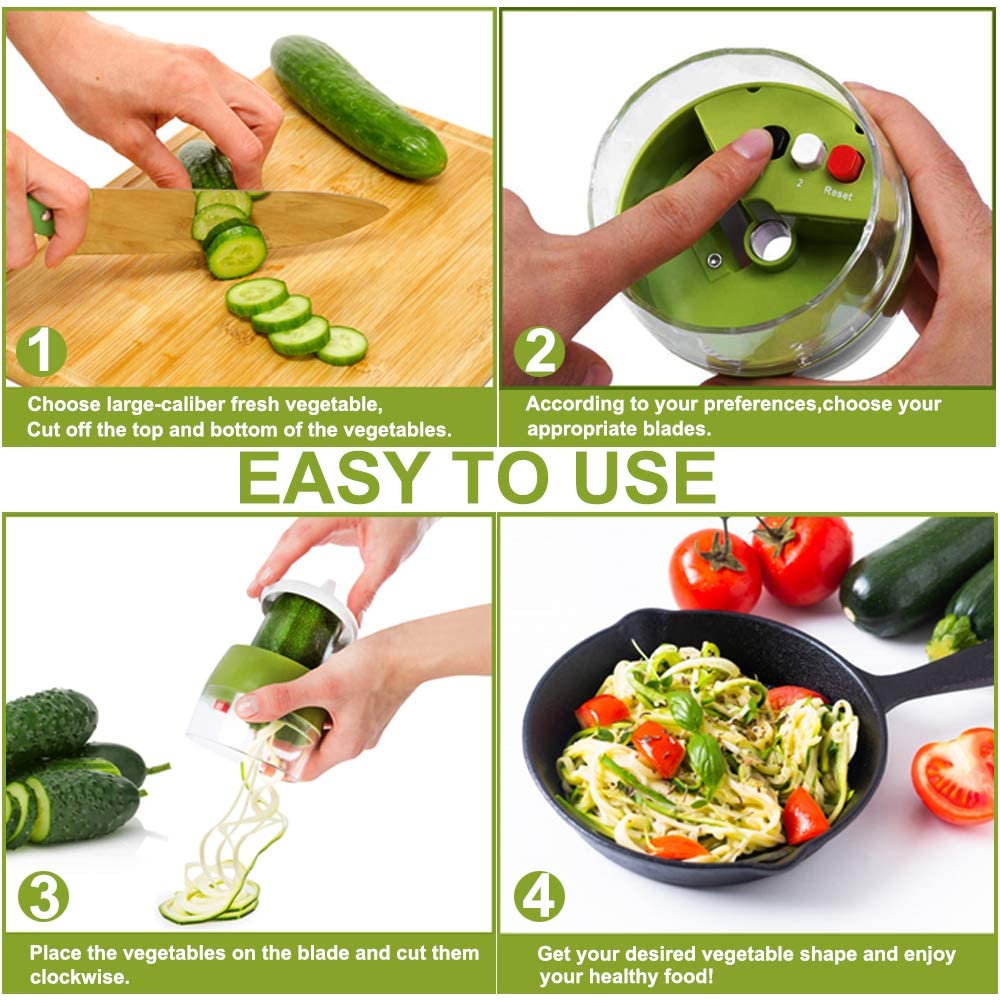 1

Choose large-caliber fresh vegetable, Cut off the top and bottom of the vegetables.

2 Reset

2

According to your preferences,choose your appropriate blades.

EASY TO USE

3

Place the vegetables on the blade and cut them clockwise.

4

Get your desired vegetable shape and enjoy your healthy food!