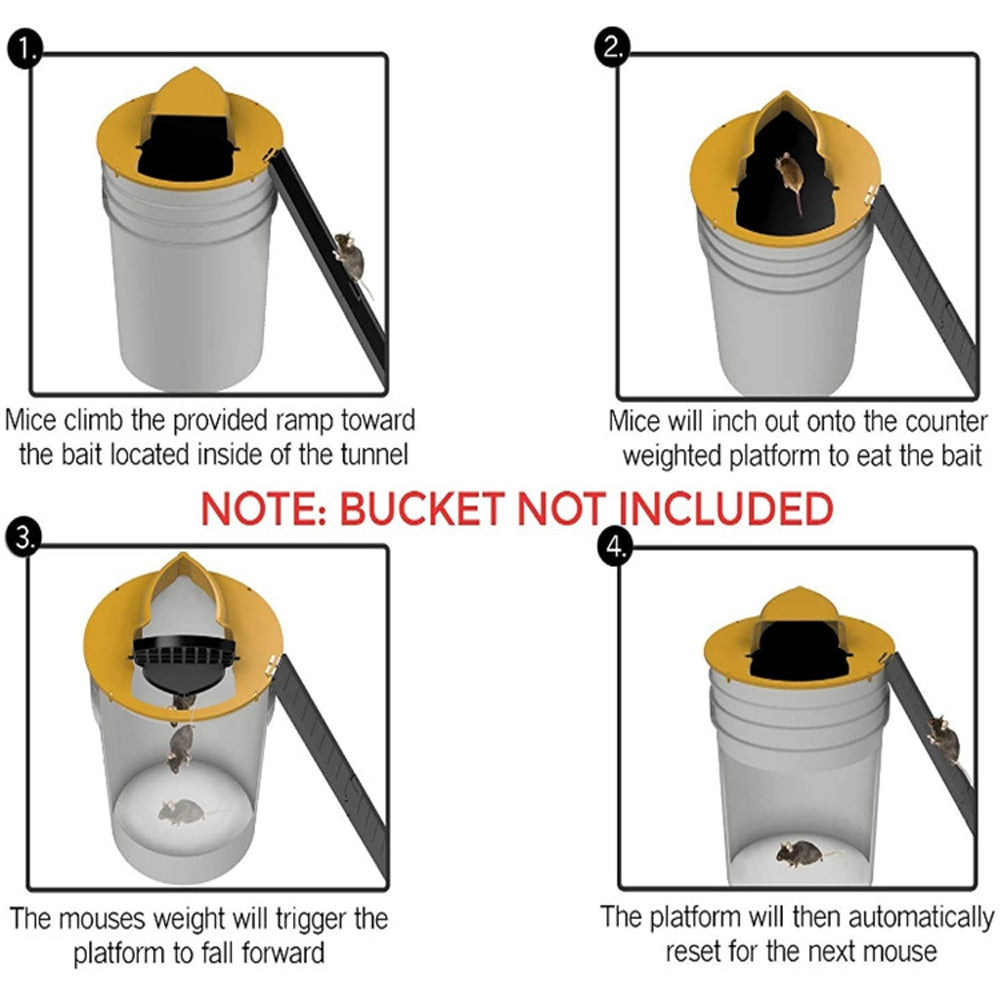 1.

Mice climb the provided ramp toward the bait located inside of the tunnel

2.

Mice will inch out onto the counter weighted platform to eat the bait

NOTE: BUCKET NOT INCLUDED

3.

The mouses weight will trigger the platform to fall forward

4.

The platform will then automatically reset for the next mouse