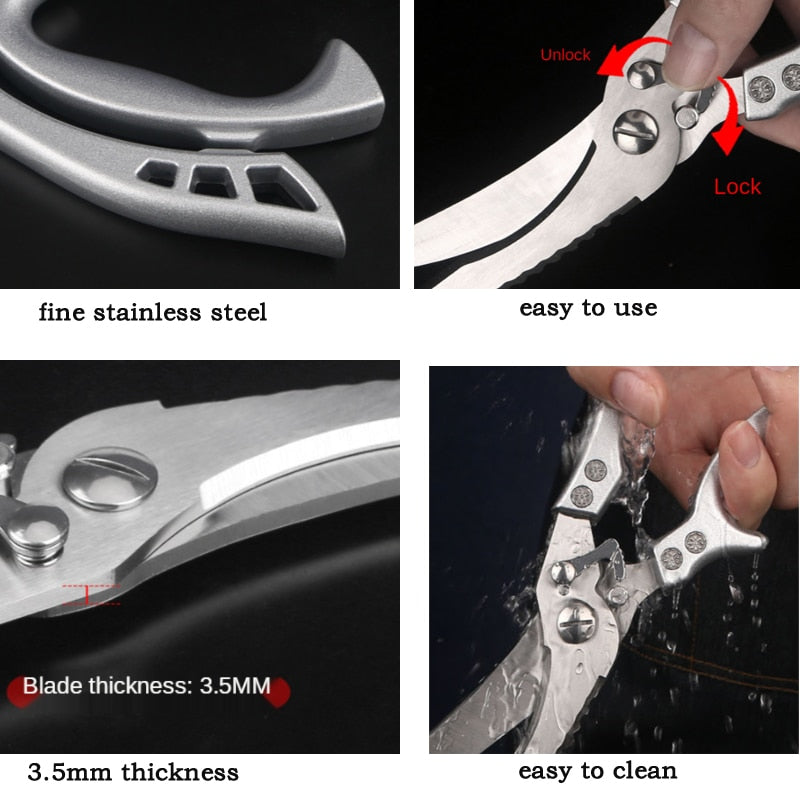 fine stainless steel

Unlock

Lock

easy to use

Blade thickness: 3.5MM

3.5mm thickness

easy to clean